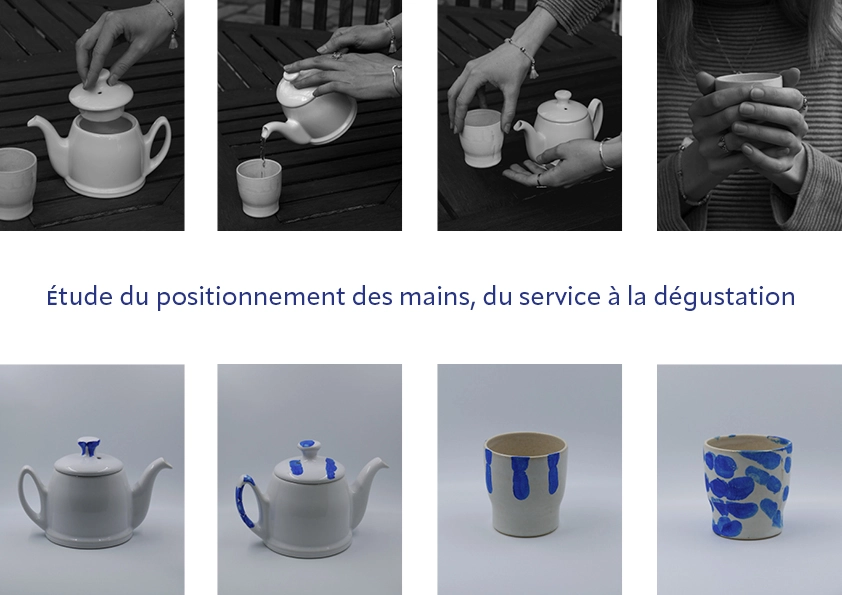 Étude du positionnement des mains, du service à la dégustation